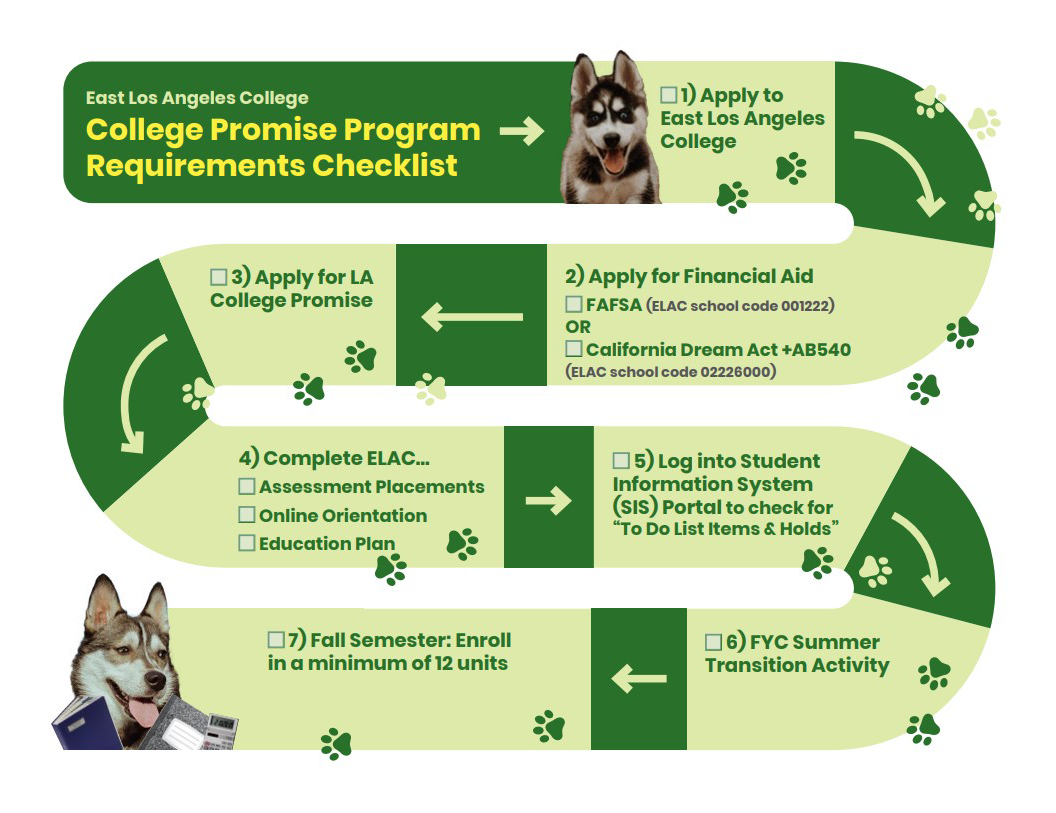 East Los Angeles College
College Promise Program Requirements Checklist

☐ 1) Apply to East Los Angeles College

2) Apply for Financial Aid
☐ FAFSA (ELAC school code 001222)
OR
☐ California Dream Act +AB540 (ELAC school code 02226000)

☐ 3) Apply for LA College Promise

4) Complete ELAC...
☐ Assessment Placements
☐ Online Orientation
☐ Education Plan

☐ 5) Log into Student Information System (SIS) Portal to check for "To Do List Items & Holds"

☐ 6) FYC Summer Transition Activity

☐ 7) Fall Semester: Enroll in a minimum of 12 units